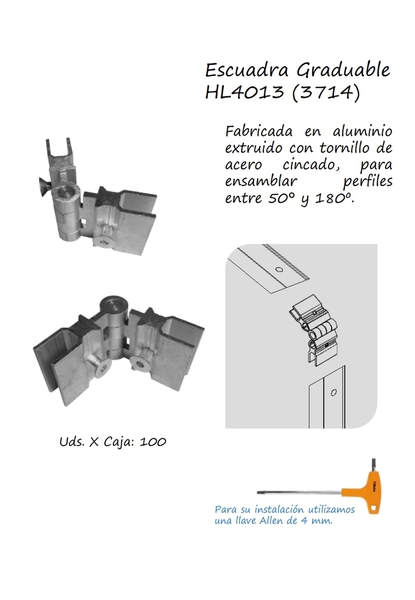 Escuadra Graduable
HL4013 (3714)

Fabricada en aluminio extruido con tornillo de acero cincado, para ensamblar perfiles entre 50º y 180º.

Uds. X Caja: 100

Para su instalación utilizamos una llave Allen de 4 mm.