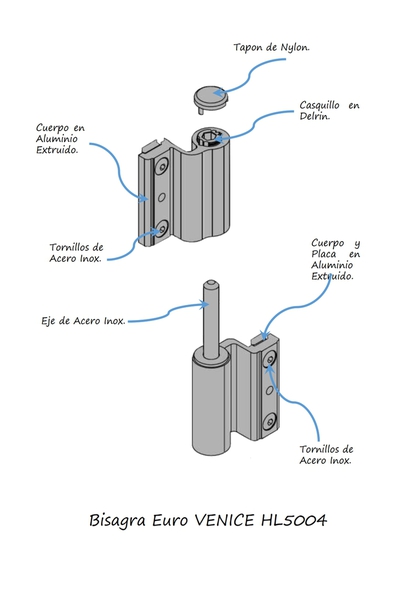 Tapon de Nylon.

Casquillo en Delrin.

Cuerpo en Aluminio Extruido.

Tornillos de Acero Inox.

Cuerpo y Placa en Aluminio Extruido.

Eje de Acero Inox.

Tornillos de Acero Inox.

Bisagra Euro VENICE HL5004